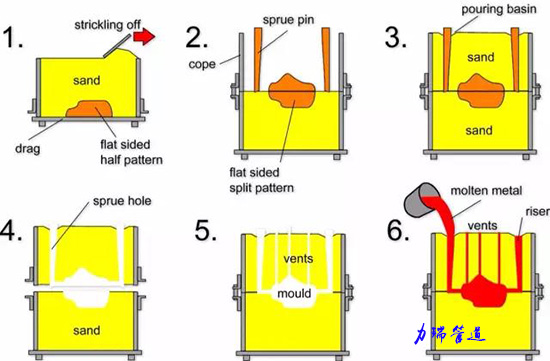 1.
strickling off
sand
drag
flat sided half pattern

2.
sprue pin
cope
flat sided split pattern

3.
pouring basin
sand
sand

4.
sprue hole
sand

5.
vents
mould

6.
molten metal
vents
riser

力瑞管道