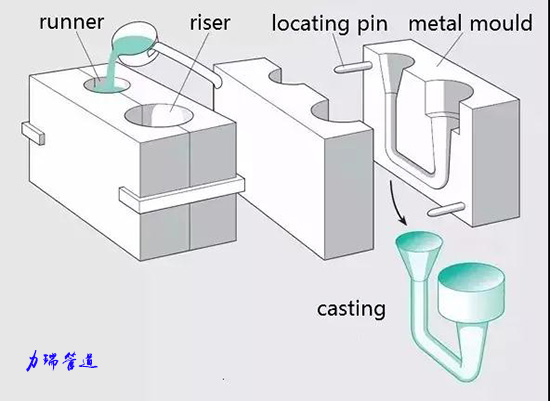 runner
riser
locating pin
metal mould
casting
力瑞管道