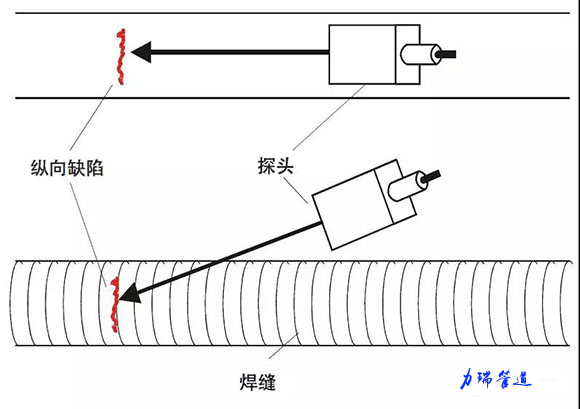 纵向缺陷

探头

焊缝

力瑞管道